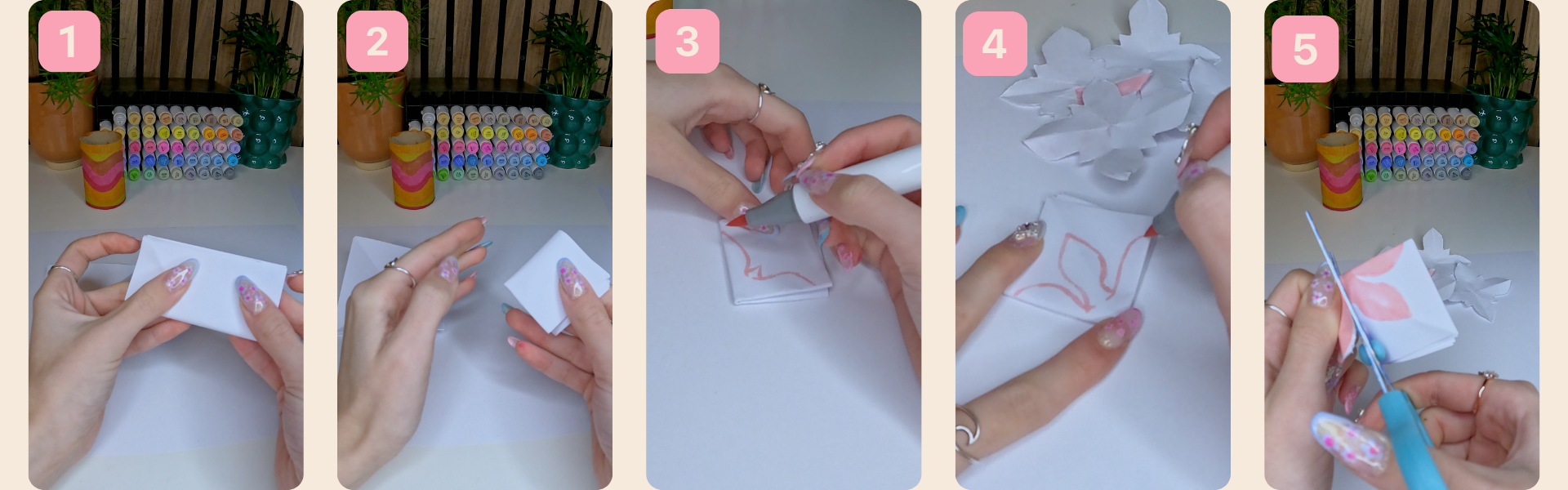 1

2

3

4

5