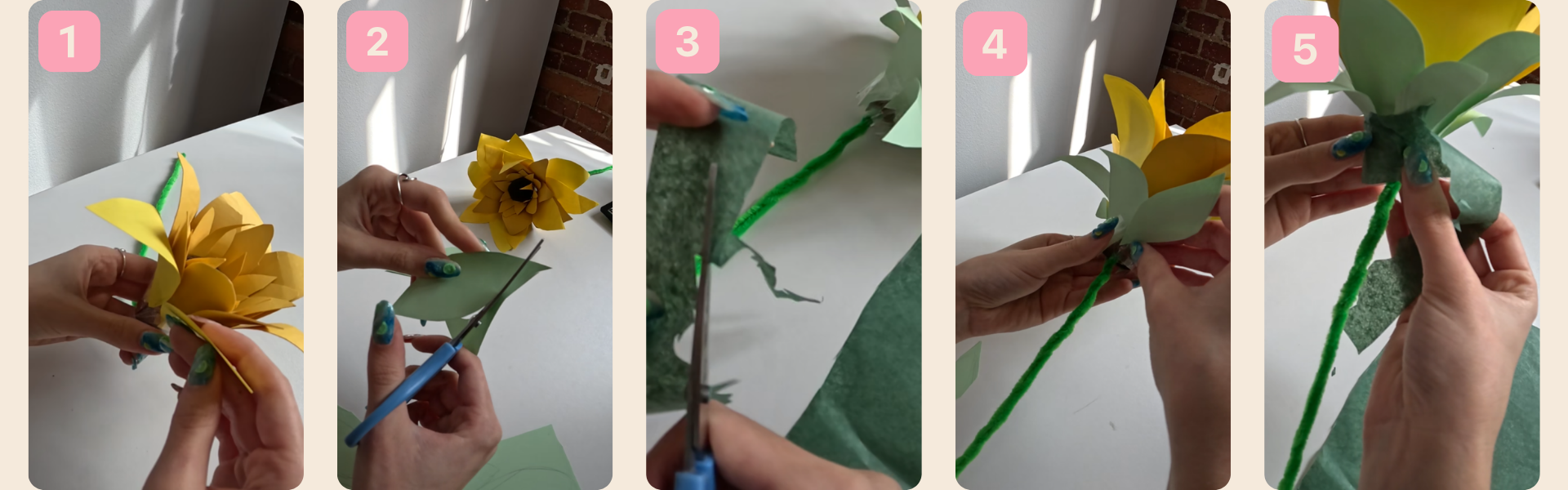 1

2

3

4

5